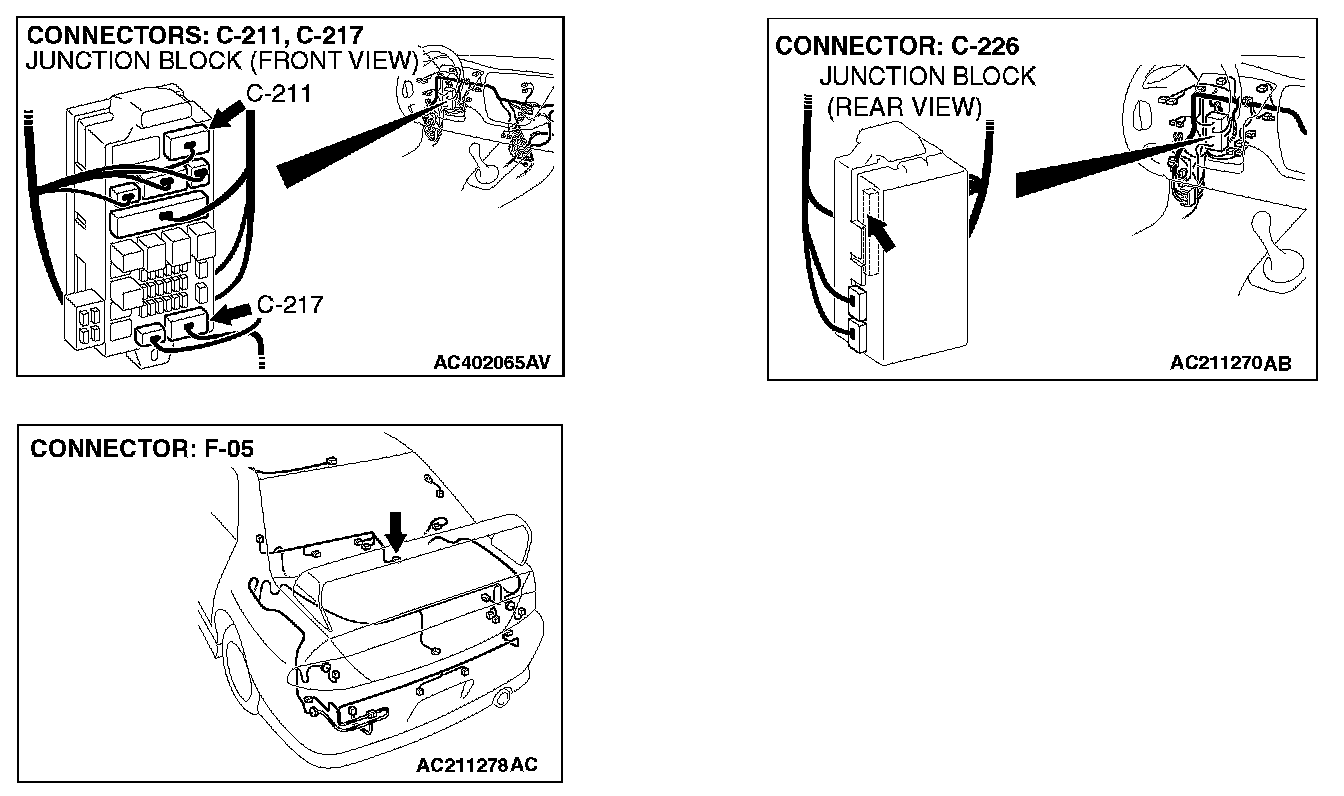 CONNECTORS: C-211, C-217
JUNCTION BLOCK (FRONT VIEW)

C-211

C-217

AC402065AV

CONNECTOR: C-226
JUNCTION BLOCK
(REAR VIEW)

AC211270AB

CONNECTOR: F-05

AC211278AC