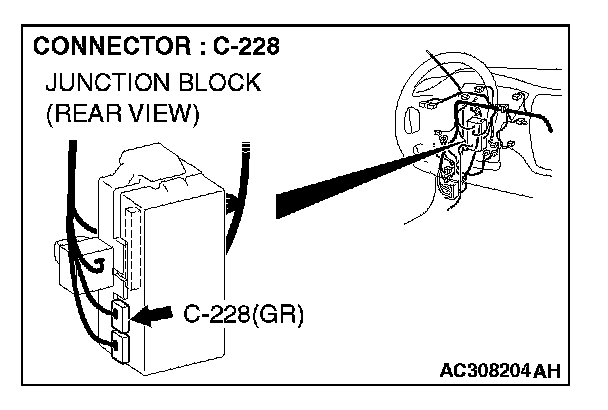 CONNECTOR : C-228
JUNCTION BLOCK
(REAR VIEW)

C-228(GR)

AC308204 AH