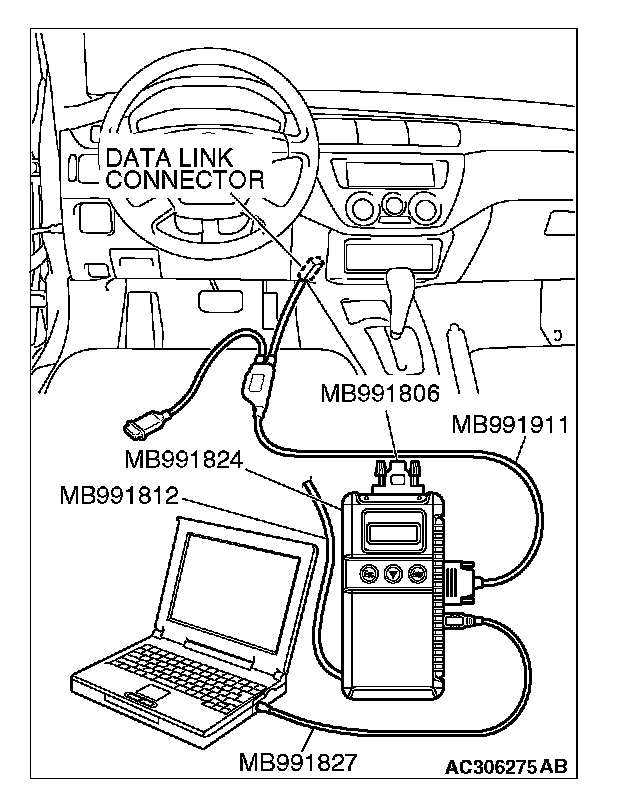 DATA LINK CONNECTOR

MB991806

MB991911

MB991824

MB991812

MB991827

AC306275AB