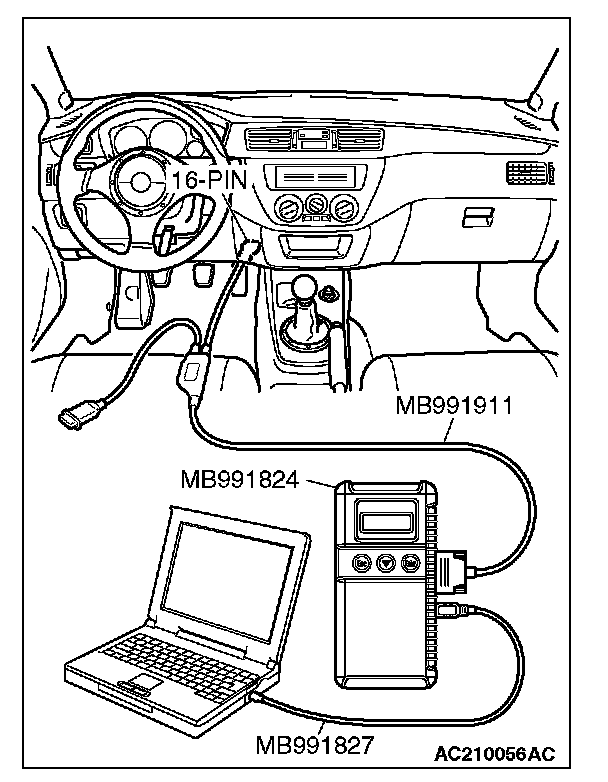 16-PIN

MB991911

MB991824

MB991827

AC210056AC