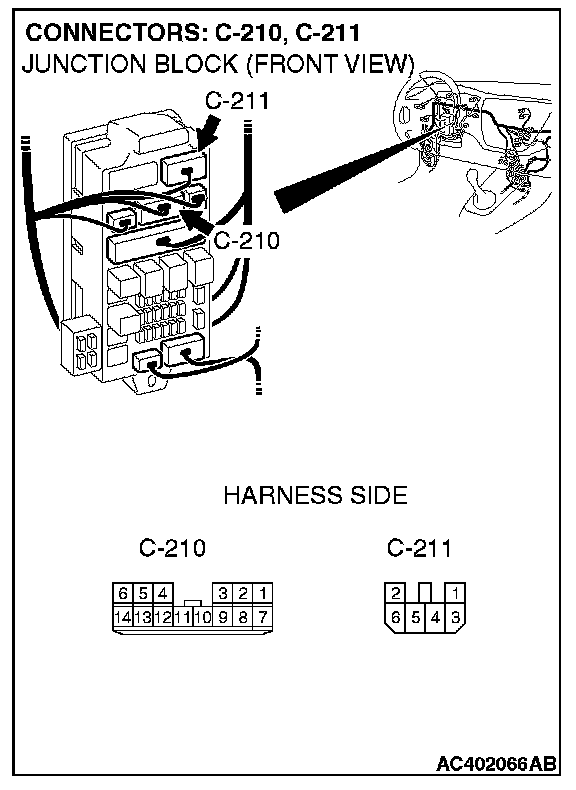 CONNECTORS: C-210, C-211
JUNCTION BLOCK (FRONT VIEW)

C-211

C-210

HARNESS SIDE

C-210

6 5 4 3 2 1
14 13 12 11 10 9 8 7

C-211

2 1
6 5 4 3

AC402066AB