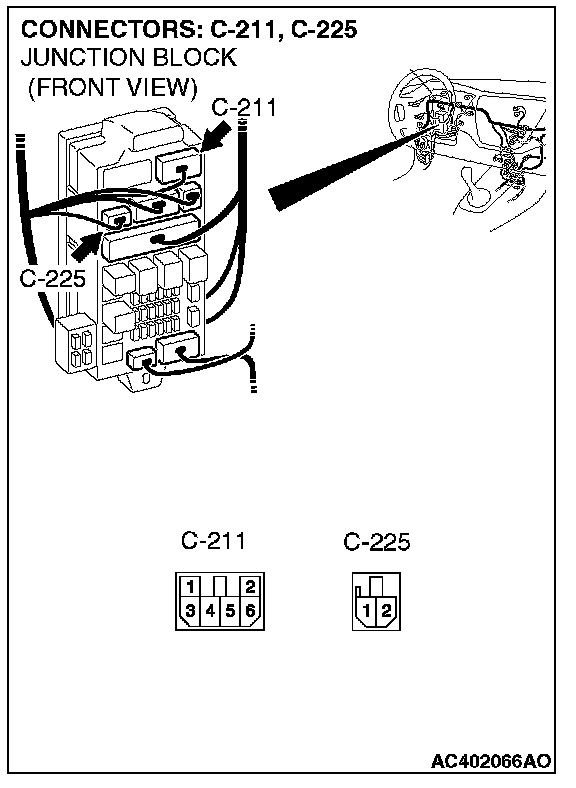 CONNECTORS: C-211, C-225
JUNCTION BLOCK
(FRONT VIEW)

C-211

C-225

C-211

1 2
3 4 5 6

C-225

1 2

AC402066AO