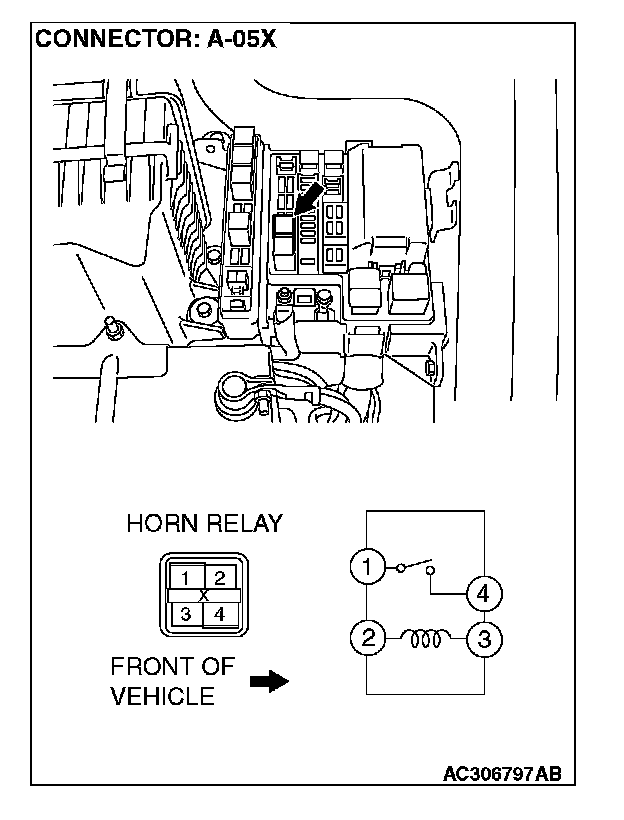 CONNECTOR: A-05X

HORN RELAY

1 2
X
3 4

FRONT OF VEHICLE

1
4
2
3

AC306797AB