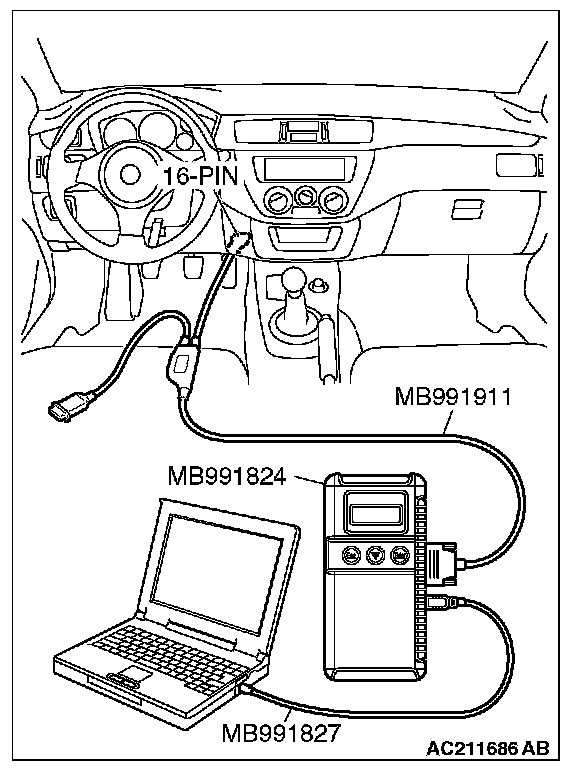 16-PIN
MB991911
MB991824
MB991827
AC211686 AB