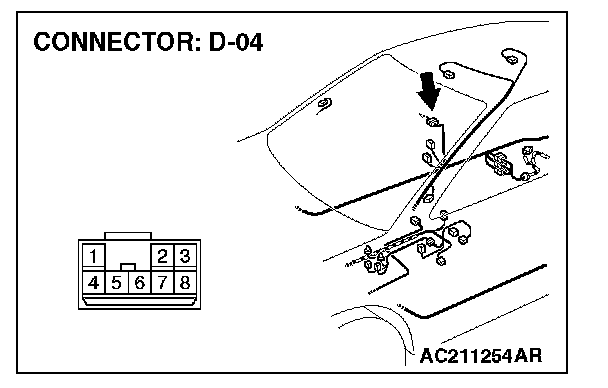 CONNECTOR: D-04

1 2 3
4 5 6 7 8

AC211254AR