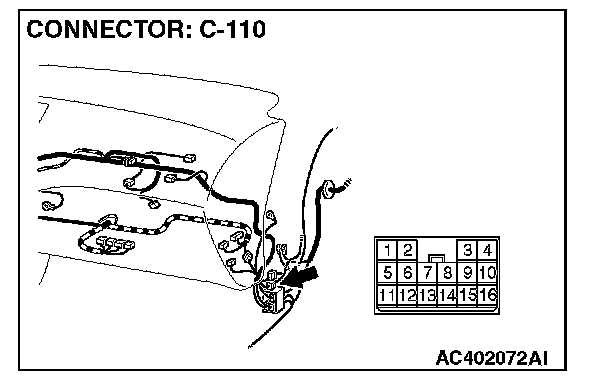 CONNECTOR: C-110

1 2 3 4
5 6 7 8 9 10
11 12 13 14 15 16

AC402072AI