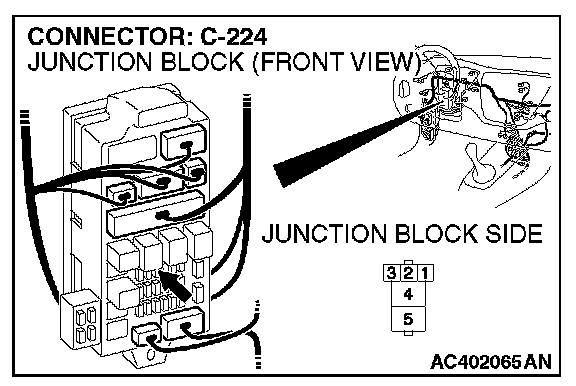 CONNECTOR: C-224
JUNCTION BLOCK (FRONT VIEW)

JUNCTION BLOCK SIDE

3 2 1
4
5

AC402065AN