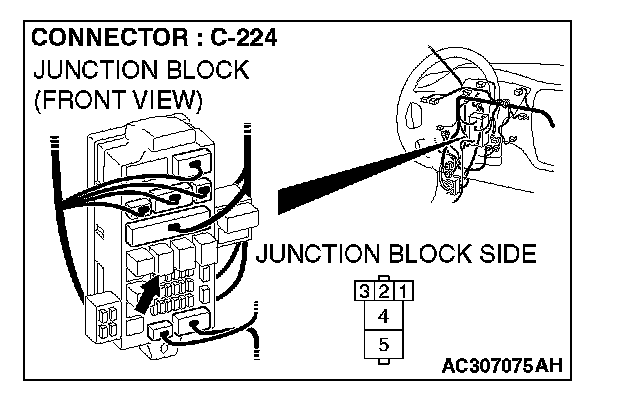 CONNECTOR : C-224
JUNCTION BLOCK
(FRONT VIEW)

JUNCTION BLOCK SIDE

3 2 1
4
5

AC307075AH