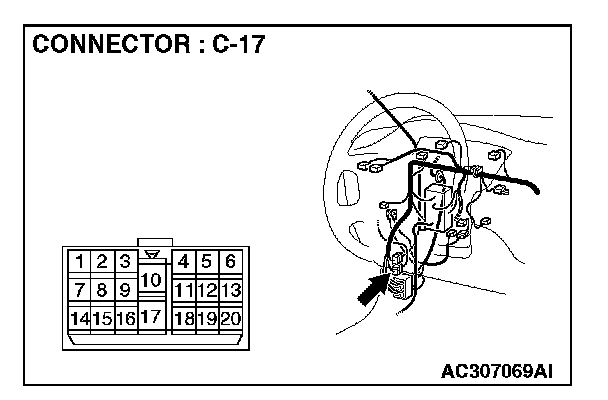 CONNECTOR : C-17

1 2 3 4 5 6
7 8 9 10 11 12 13
14 15 16 17 18 19 20

AC307069AI