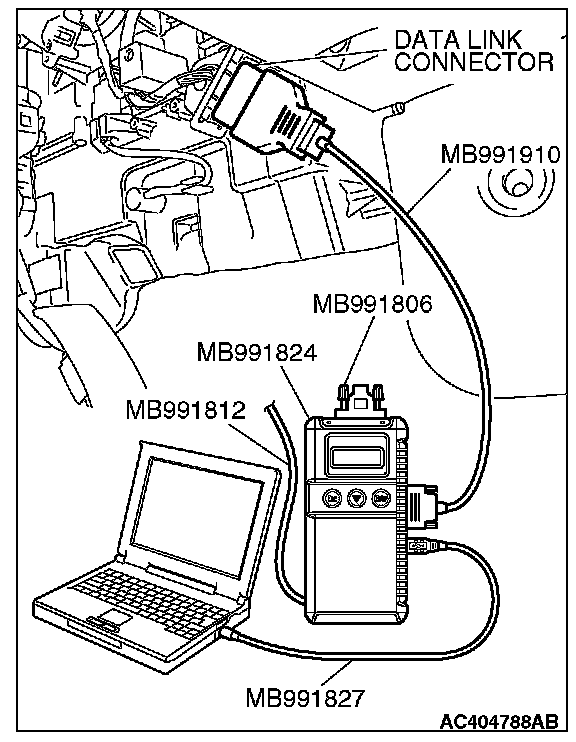 DATA LINK CONNECTOR

MB991910

MB991806

MB991824

MB991812

MB991827

AC404788AB