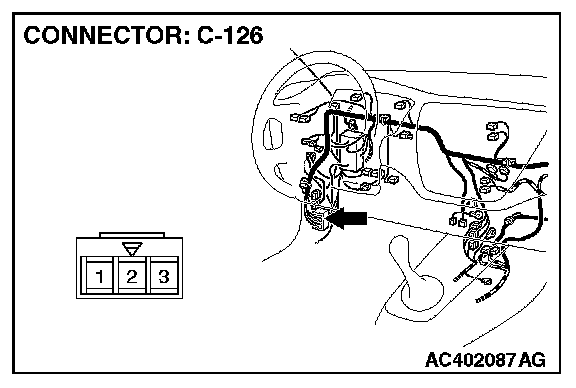 CONNECTOR: C-126

1 2 3

AC402087 AG