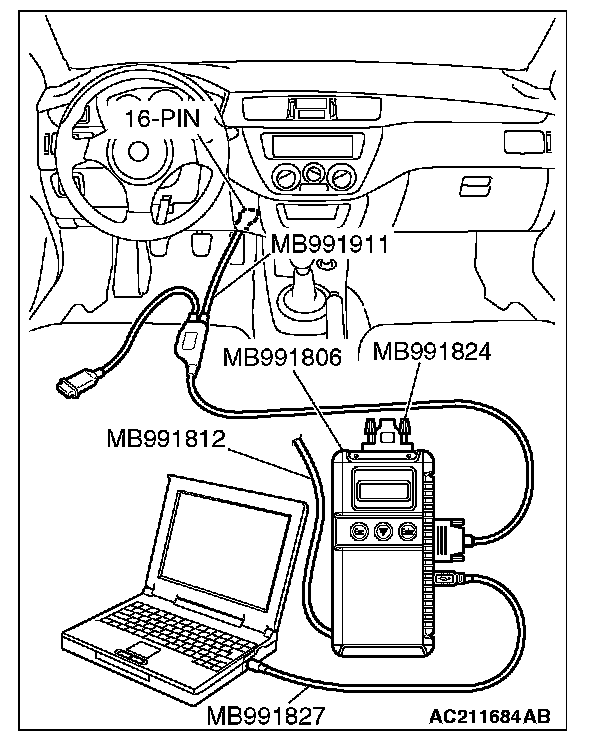 16-PIN
MB991911
MB991806
MB991824
MB991812
MB991827
AC211684AB