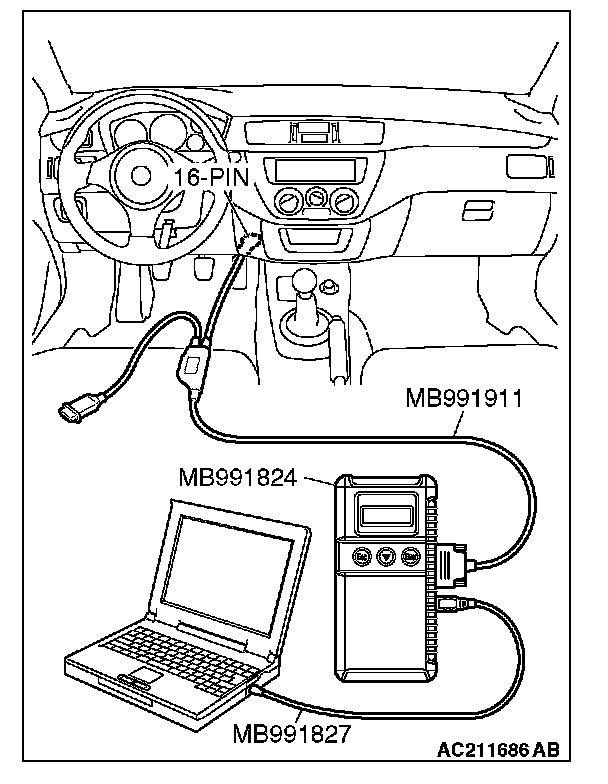 16-PIN

MB991911

MB991824

MB991827

AC211686 AB