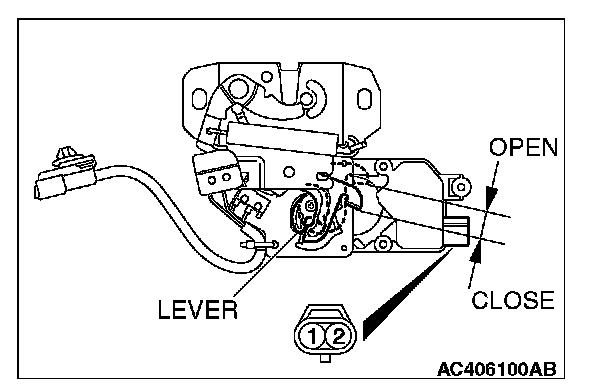 OPEN
CLOSE
LEVER
1 2
AC406100AB