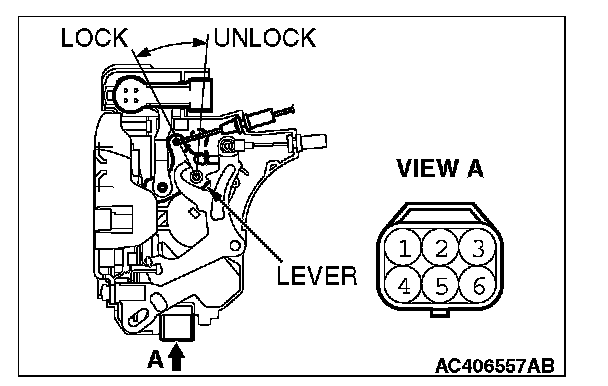 LOCK
UNLOCK
VIEW A
1 2 3
4 5 6
LEVER
A
AC406557AB