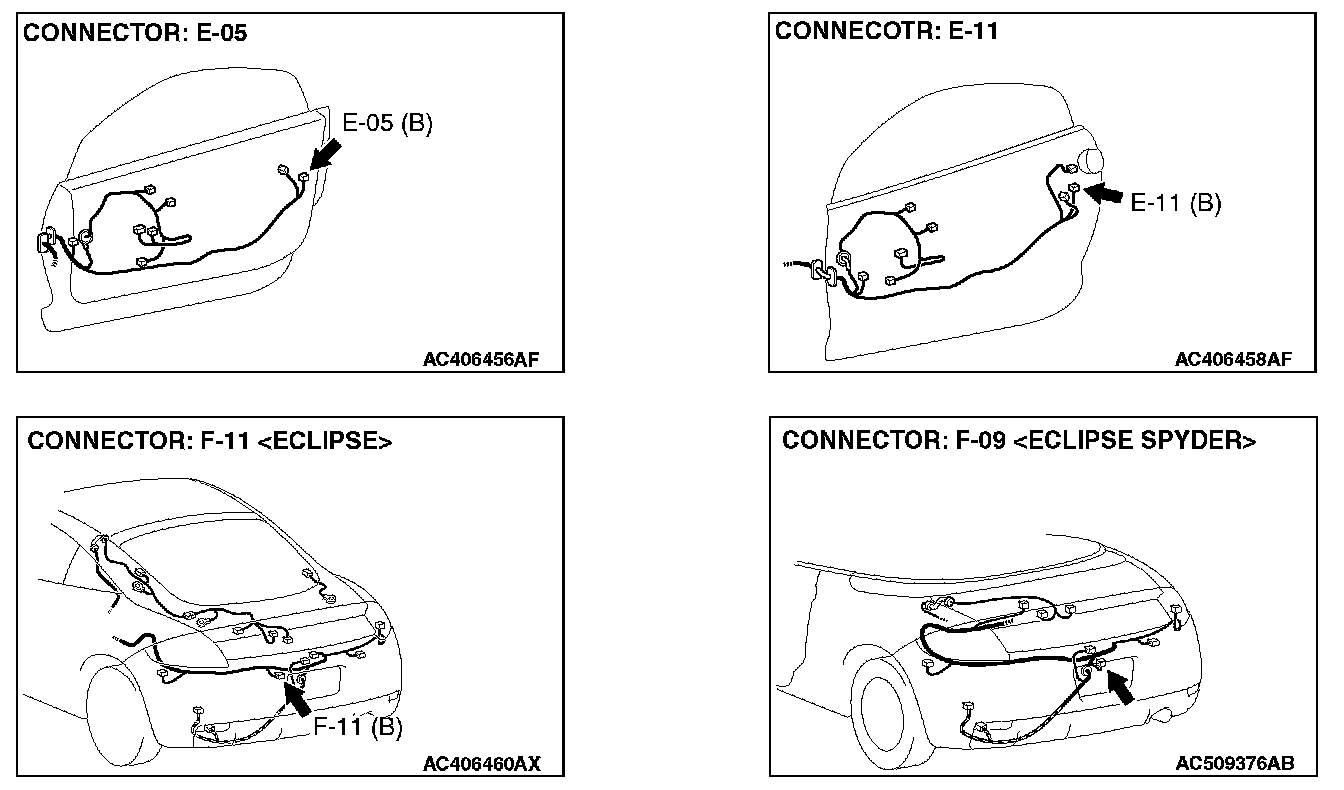 CONNECTOR: E-05

E-05 (B)

AC406456AF

CONNECOTR: E-11

E-11 (B)

AC406458AF

CONNECTOR: F-11 <ECLIPSE>

F-11 (B)

AC406460AX

CONNECTOR: F-09 <ECLIPSE SPYDER>

AC509376AB