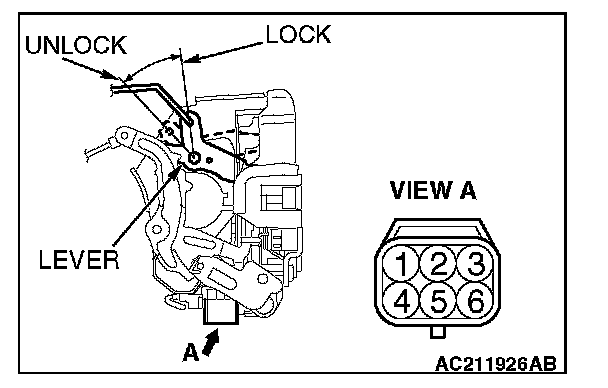 UNLOCK
LOCK
LEVER
A
VIEW A
1 2 3
4 5 6
AC211926AB