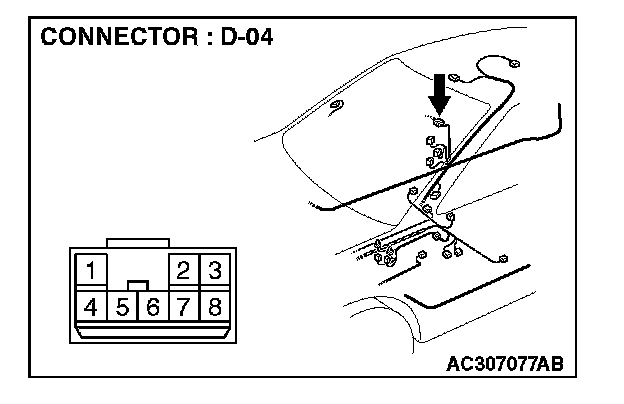 CONNECTOR : D-04

1 2 3
4 5 6 7 8

AC307077AB