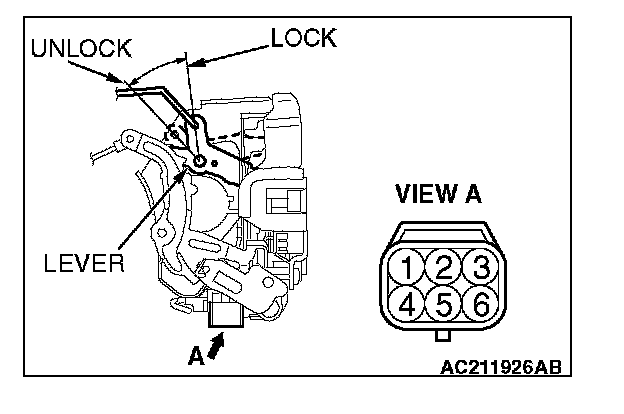 UNLOCK
LOCK
LEVER
A
VIEW A
1 2 3
4 5 6
AC211926AB