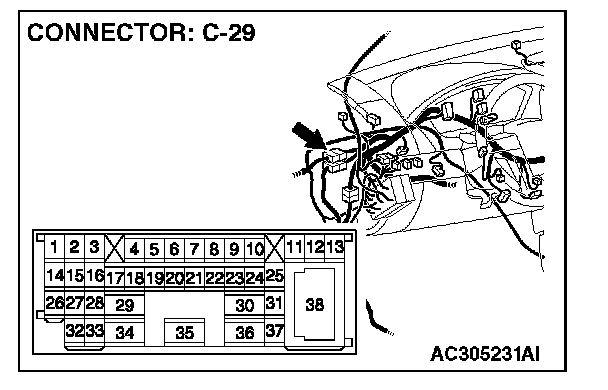 CONNECTOR: C-29

1 2 3 4 5 6 7 8 9 10 11 12 13
14 15 16 17 18 19 20 21 22 23 24 25
26 27 28 29 30 31 38
32 33 34 35 36 37

AC305231AI