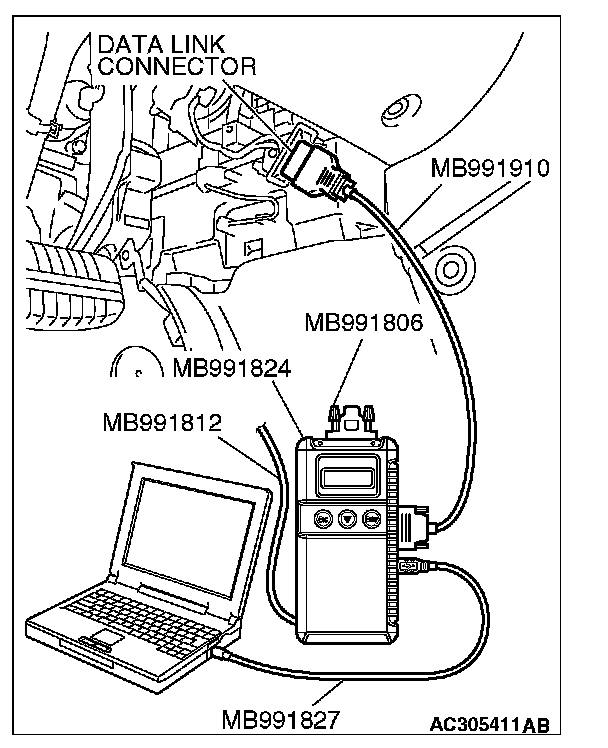 DATA LINK CONNECTOR

MB991910

MB991806

MB991824

MB991812

MB991827

AC305411AB