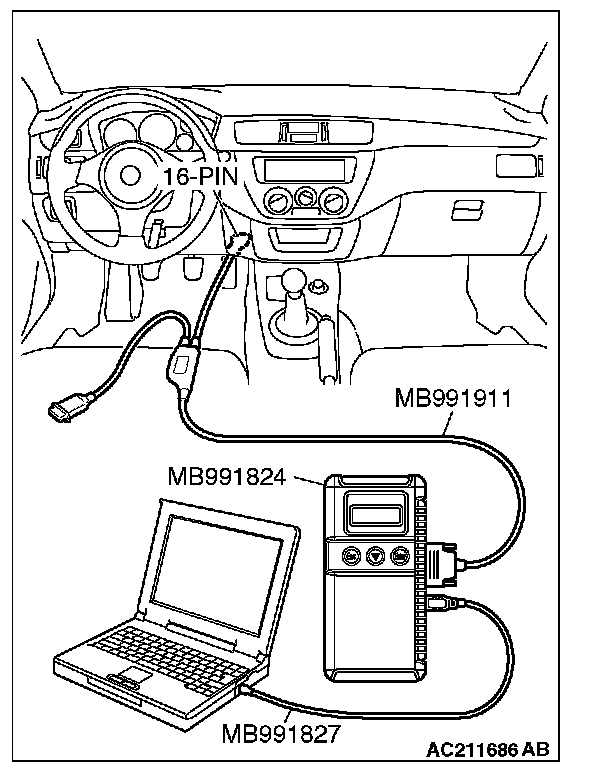 16-PIN

MB991911

MB991824

MB991827

AC211686 AB