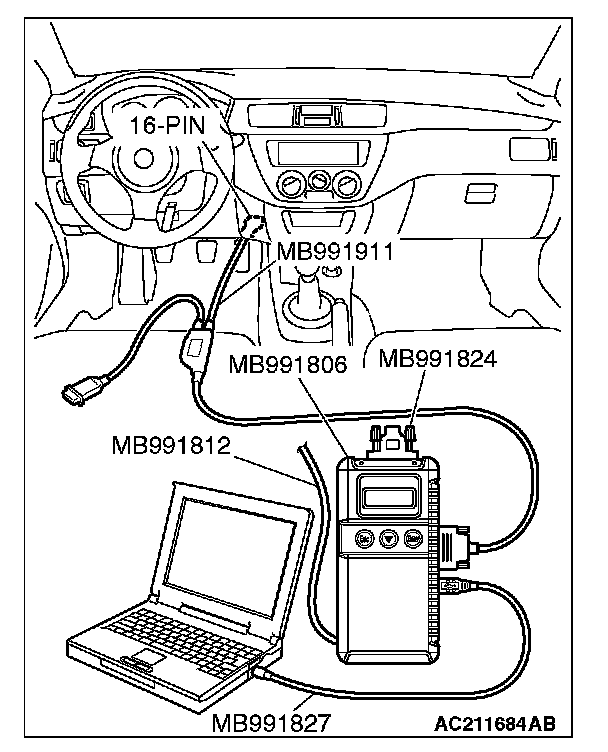 16-PIN
MB991911
MB991806
MB991824
MB991812
MB991827
AC211684AB