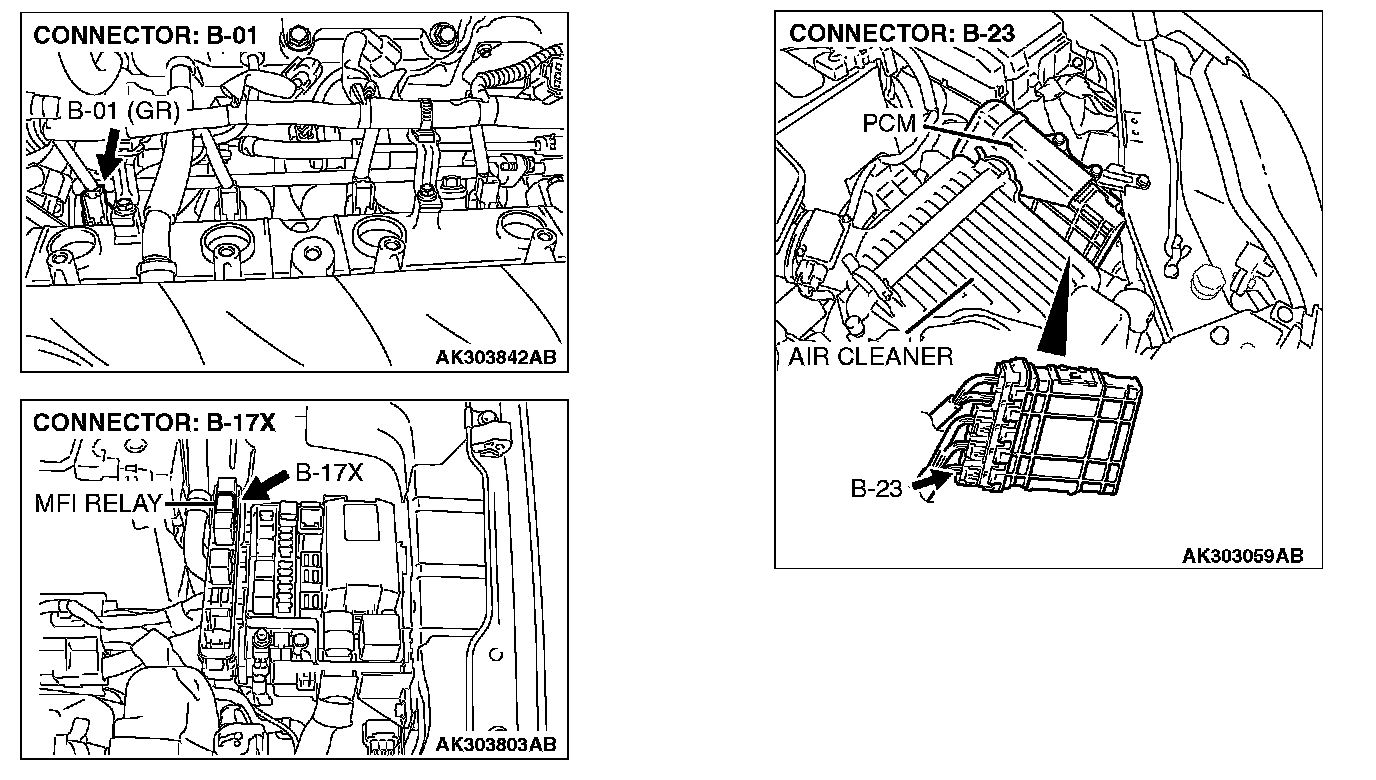 CONNECTOR: B-01

B-01 (GR)

AK303842AB

CONNECTOR: B-17X

B-17X

MFI RELAY

AK303803AB

CONNECTOR: B-23

PCM

AIR CLEANER

B-23

AK303059AB