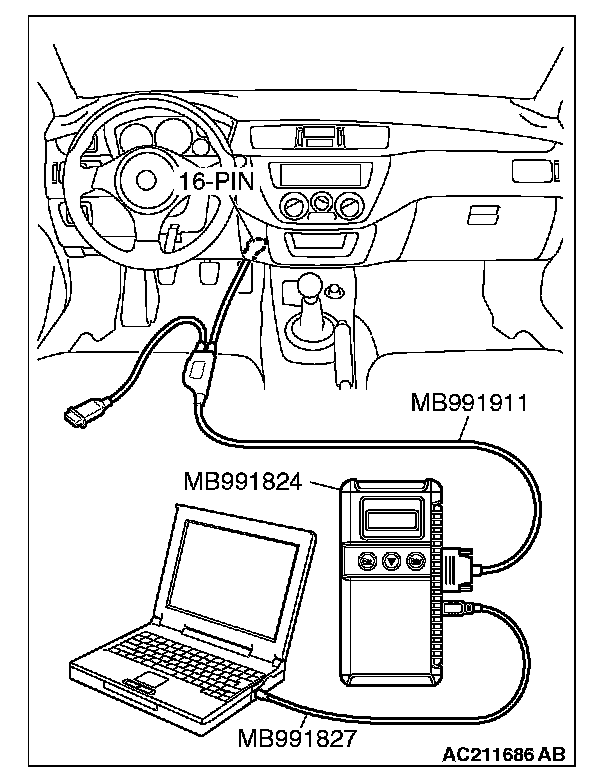 16-PIN

MB991911

MB991824

MB991827

AC211686 AB