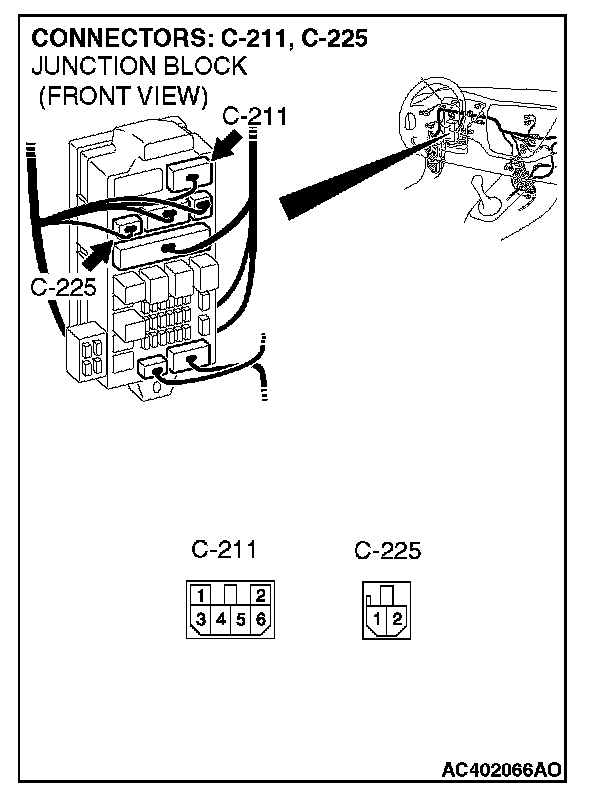 CONNECTORS: C-211, C-225
JUNCTION BLOCK
(FRONT VIEW)

C-211

C-225

C-211

1 2
3 4 5 6

C-225

1 2

AC402066AO