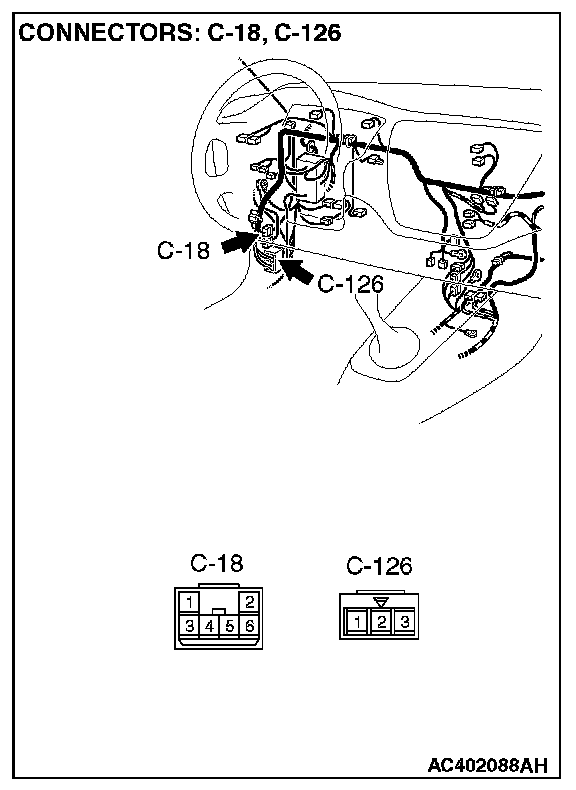 CONNECTORS: C-18, C-126

C-18

C-126

C-18

1 2
3 4 5 6

C-126

1 2 3

AC402088AH