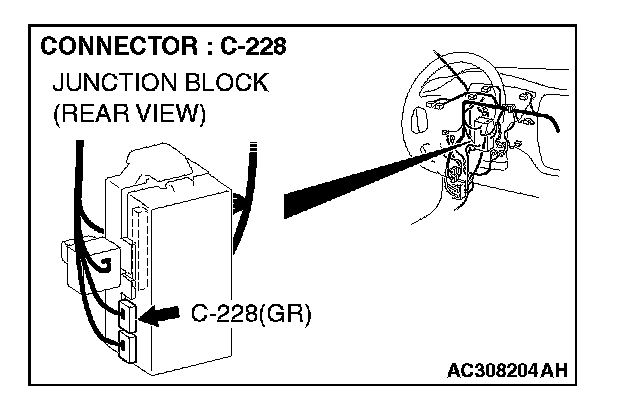 CONNECTOR : C-228

JUNCTION BLOCK (REAR VIEW)

C-228(GR)

AC308204AH