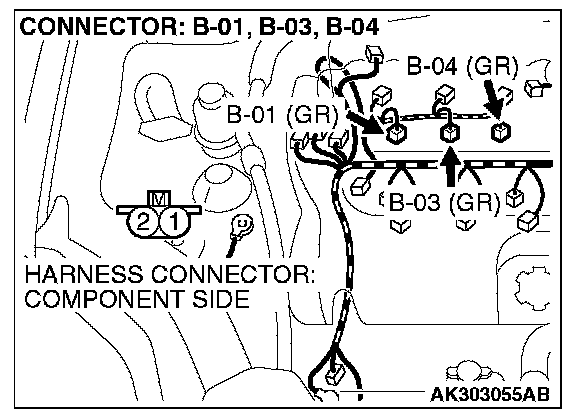 CONNECTOR: B-01, B-03, B-04

B-04 (GR)

B-01 (GR)

B-03 (GR)

M

2 1

HARNESS CONNECTOR:
COMPONENT SIDE

AK303055AB