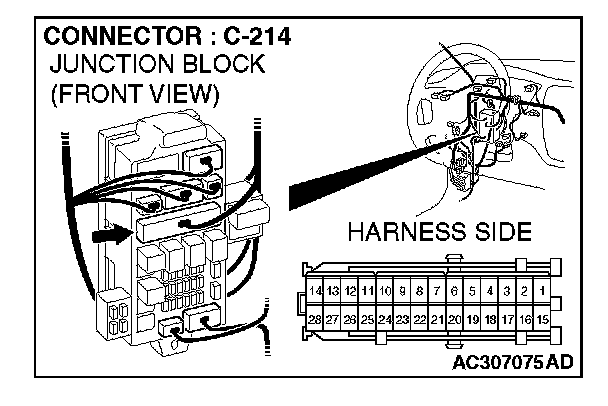 CONNECTOR : C-214
JUNCTION BLOCK
(FRONT VIEW)

HARNESS SIDE

| 14 | 13 | 12 | 11 | 10 | 9 | 8 | 7 | 6 | 5 | 4 | 3 | 2 | 1 |
|---|---|---|---|---|---|---|---|---|---|---|---|---|---|
| 28 | 27 | 26 | 25 | 24 | 23 | 22 | 21 | 20 | 19 | 18 | 17 | 16 | 15 |

AC307075AD