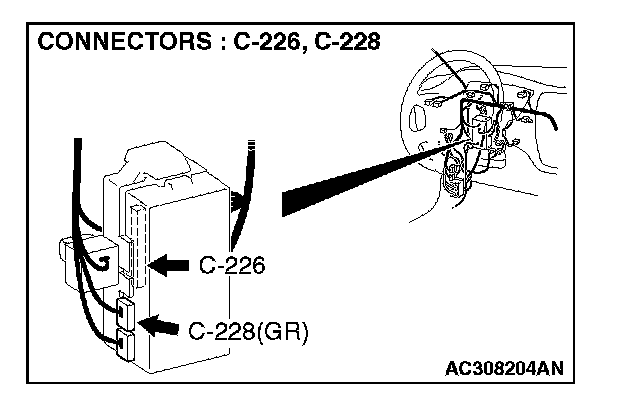 CONNECTORS : C-226, C-228

C-226

C-228(GR)

AC308204AN