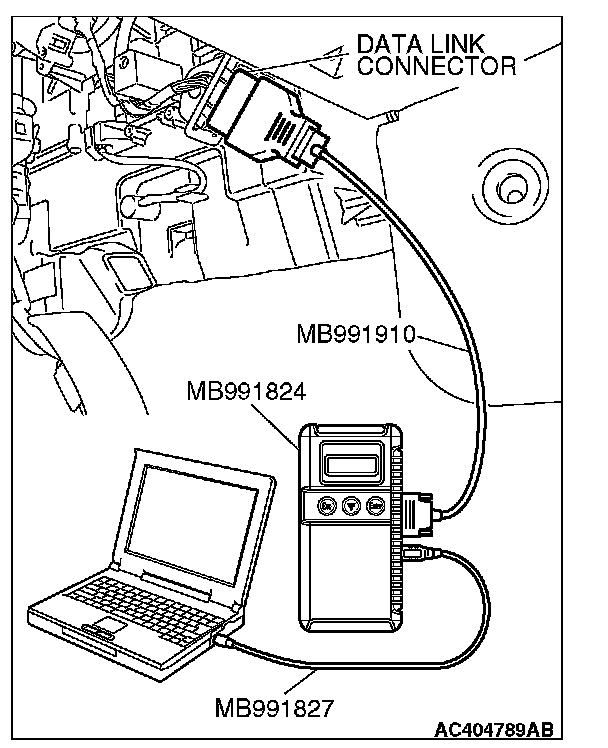 DATA LINK CONNECTOR

MB991910

MB991824

MB991827

AC404789AB