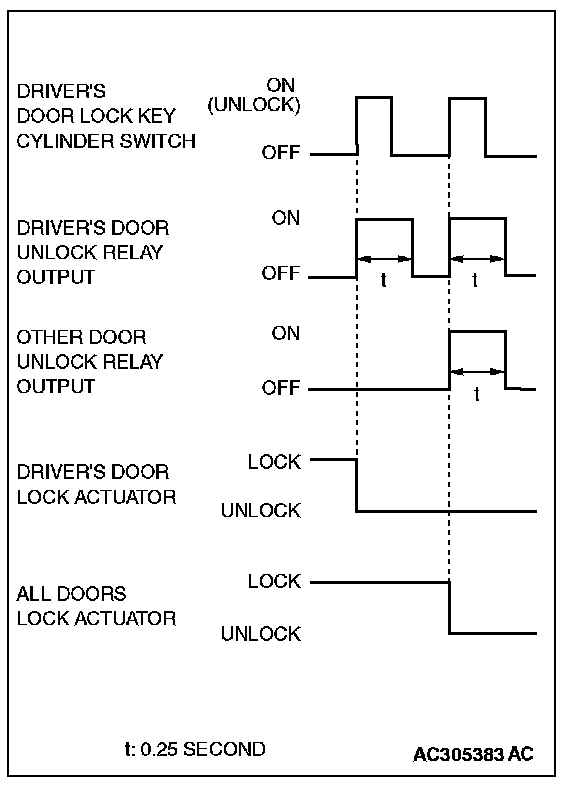 DRIVER'S DOOR LOCK KEY CYLINDER SWITCH

ON (UNLOCK)

OFF

DRIVER'S DOOR UNLOCK RELAY OUTPUT

ON

OFF

t

t

OTHER DOOR UNLOCK RELAY OUTPUT

ON

OFF

t

DRIVER'S DOOR LOCK ACTUATOR

LOCK

UNLOCK

ALL DOORS LOCK ACTUATOR

LOCK

UNLOCK

t: 0.25 SECOND

AC305383 AC