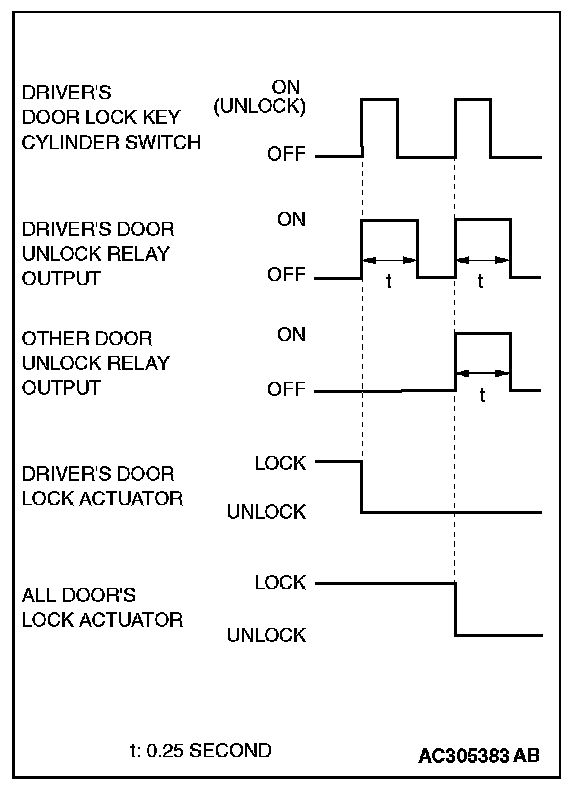 DRIVER'S DOOR LOCK KEY CYLINDER SWITCH

ON (UNLOCK)

OFF

DRIVER'S DOOR UNLOCK RELAY OUTPUT

ON

OFF

t

t

OTHER DOOR UNLOCK RELAY OUTPUT

ON

OFF

t

DRIVER'S DOOR LOCK ACTUATOR

LOCK

UNLOCK

ALL DOOR'S LOCK ACTUATOR

LOCK

UNLOCK

t: 0.25 SECOND

AC305383 AB