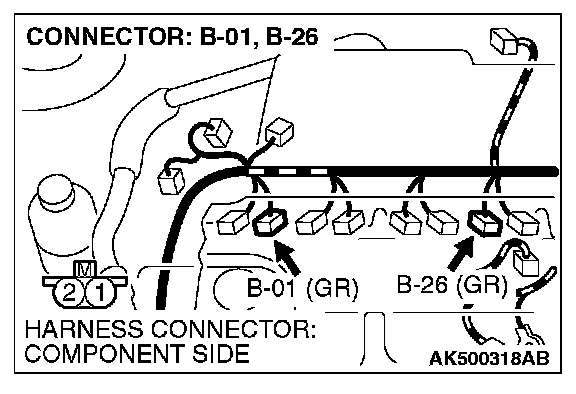 CONNECTOR: B-01, B-26

M
2 1

B-01 (GR)

B-26 (GR)

HARNESS CONNECTOR:
COMPONENT SIDE

AK500318AB