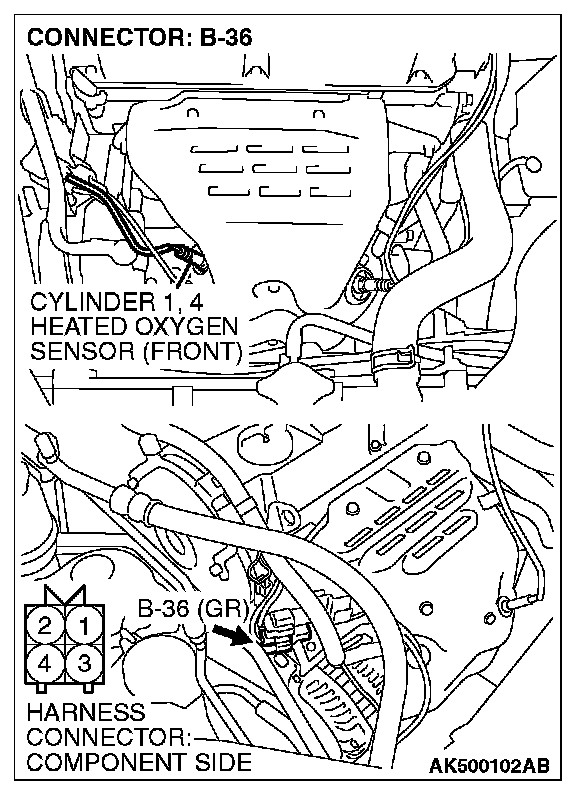 CONNECTOR: B-36

CYLINDER 1, 4 HEATED OXYGEN SENSOR (FRONT)

B-36 (GR)

2 1
4 3

HARNESS CONNECTOR: COMPONENT SIDE

AK500102AB