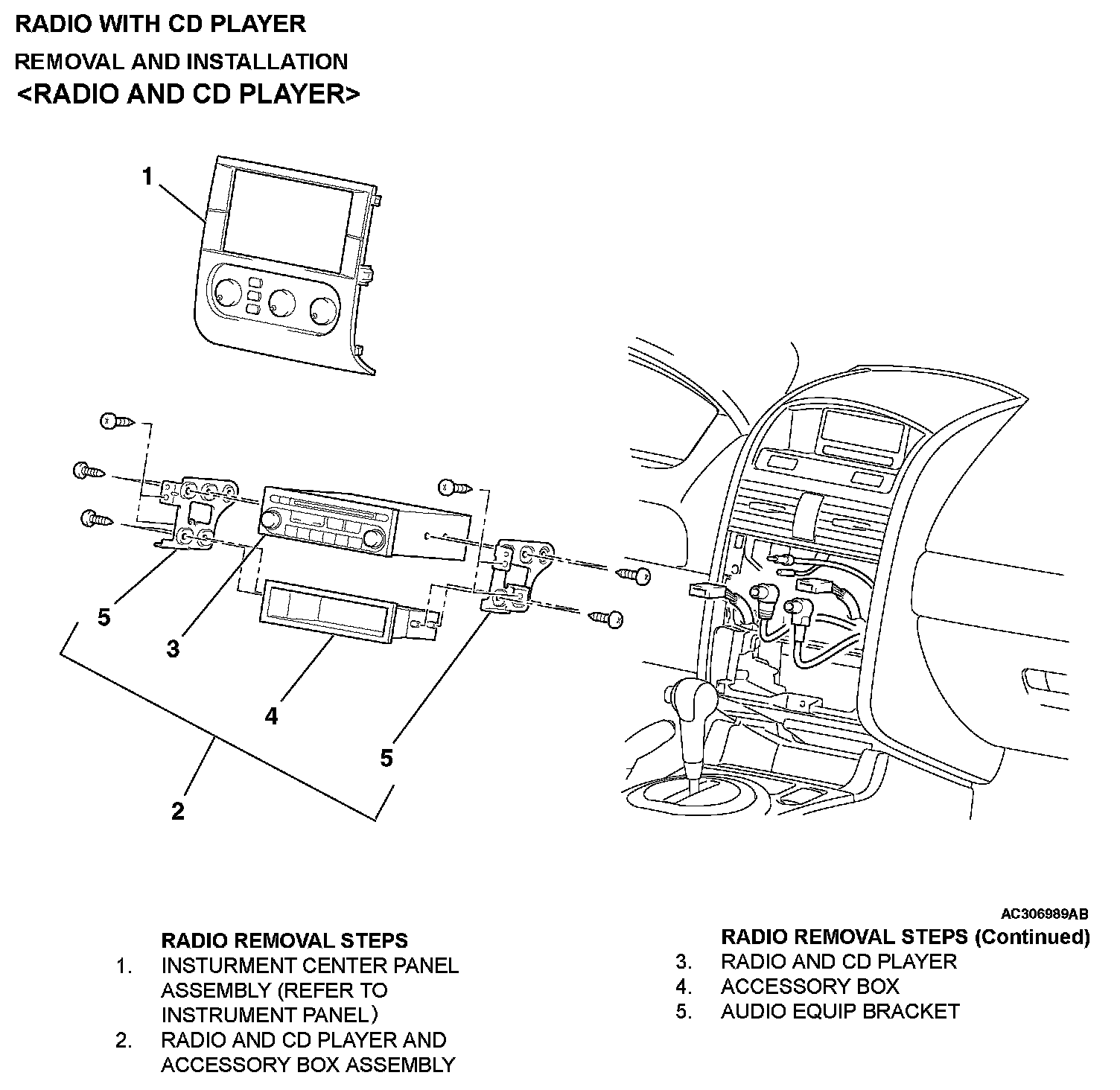 RADIO WITH CD PLAYER

REMOVAL AND INSTALLATION

<RADIO AND CD PLAYER>

1

5

3

4

5

2

AC306989AB

RADIO REMOVAL STEPS

1. INSTURMENT CENTER PANEL ASSEMBLY (REFER TO INSTRUMENT PANEL)

2. RADIO AND CD PLAYER AND ACCESSORY BOX ASSEMBLY

RADIO REMOVAL STEPS (Continued)

3. RADIO AND CD PLAYER

4. ACCESSORY BOX

5. AUDIO EQUIP BRACKET