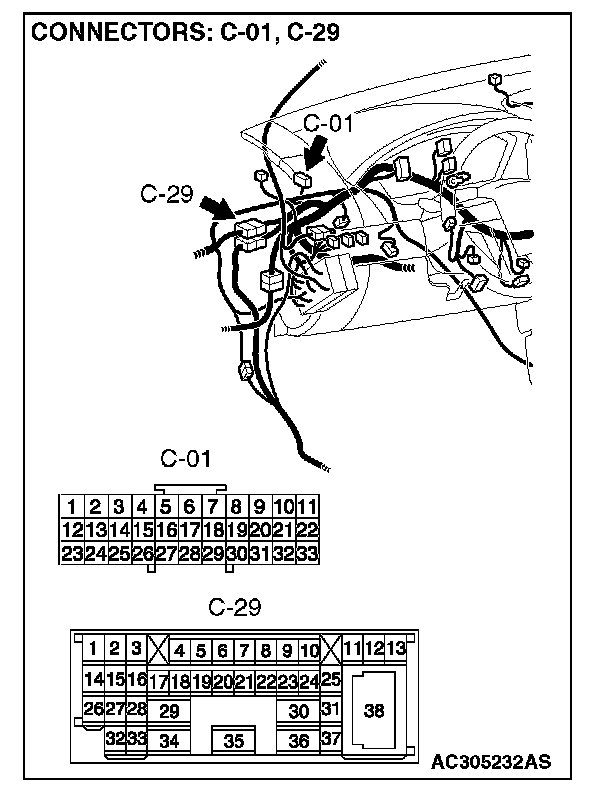 CONNECTORS: C-01, C-29

C-01

C-29

C-01

| 1 | 2 | 3 | 4 | 5 | 6 | 7 | 8 | 9 | 10 | 11 |
|---|---|---|---|---|---|---|---|---|---|---|
| 12 | 13 | 14 | 15 | 16 | 17 | 18 | 19 | 20 | 21 | 22 |
| 23 | 24 | 25 | 26 | 27 | 28 | 29 | 30 | 31 | 32 | 33 |

C-29

1 2 3 4 5 6 7 8 9 10 11 12 13
14 15 16 17 18 19 20 21 22 23 24 25
26 27 28 29 30 31 38
32 33 34 35 36 37

AC305232AS