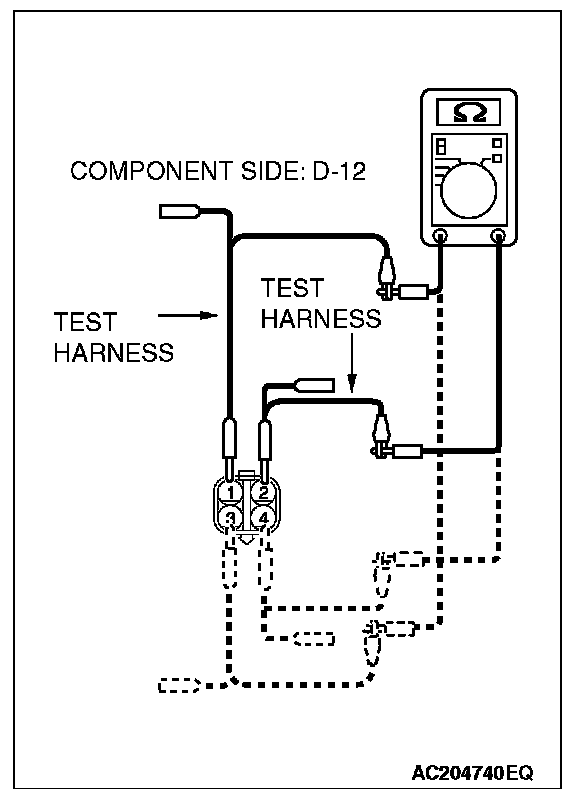 Ω

COMPONENT SIDE: D-12

TEST HARNESS

TEST HARNESS

1
2
3
4

AC204740EQ