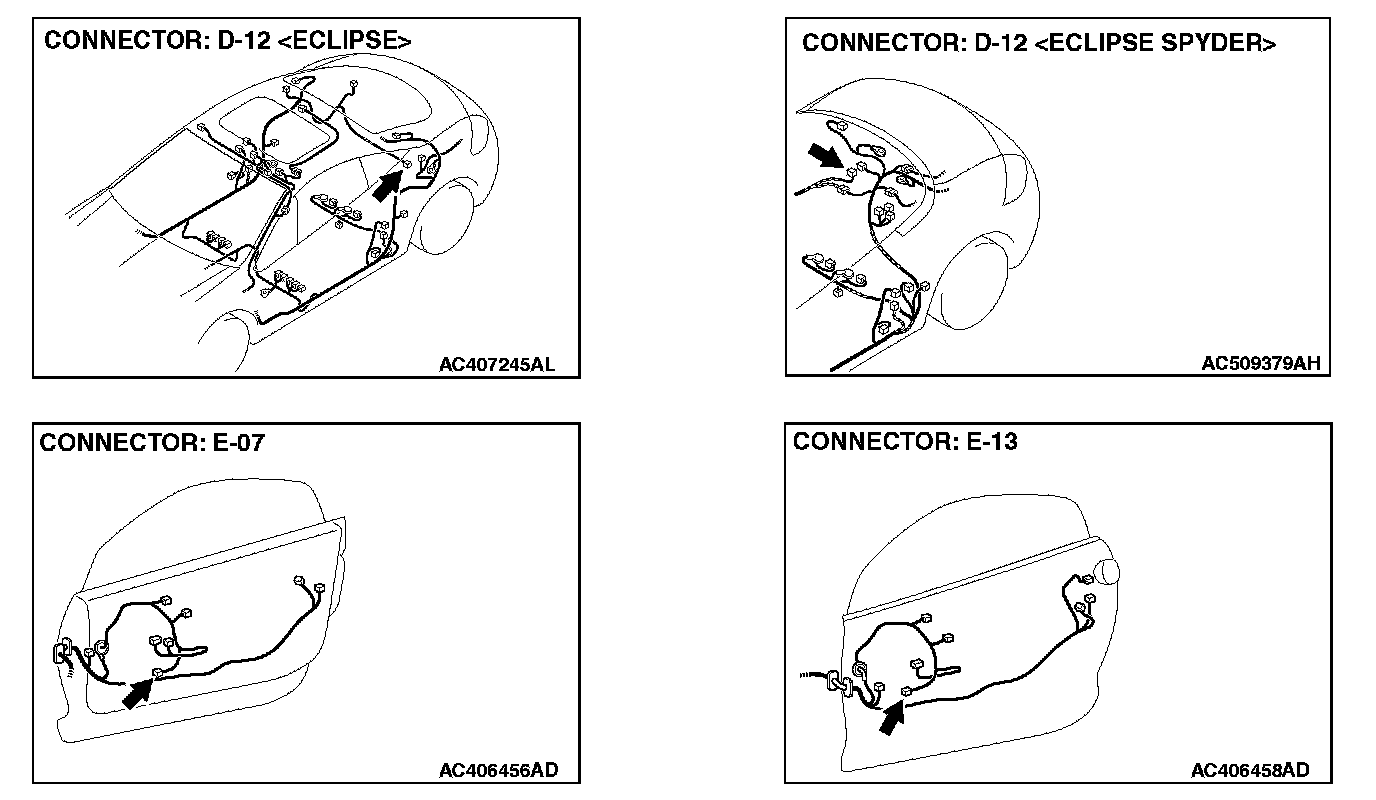 CONNECTOR: D-12 <ECLIPSE>

AC407245AL

CONNECTOR: D-12 <ECLIPSE SPYDER>

AC509379AH

CONNECTOR: E-07

AC406456AD

CONNECTOR: E-13

AC406458AD