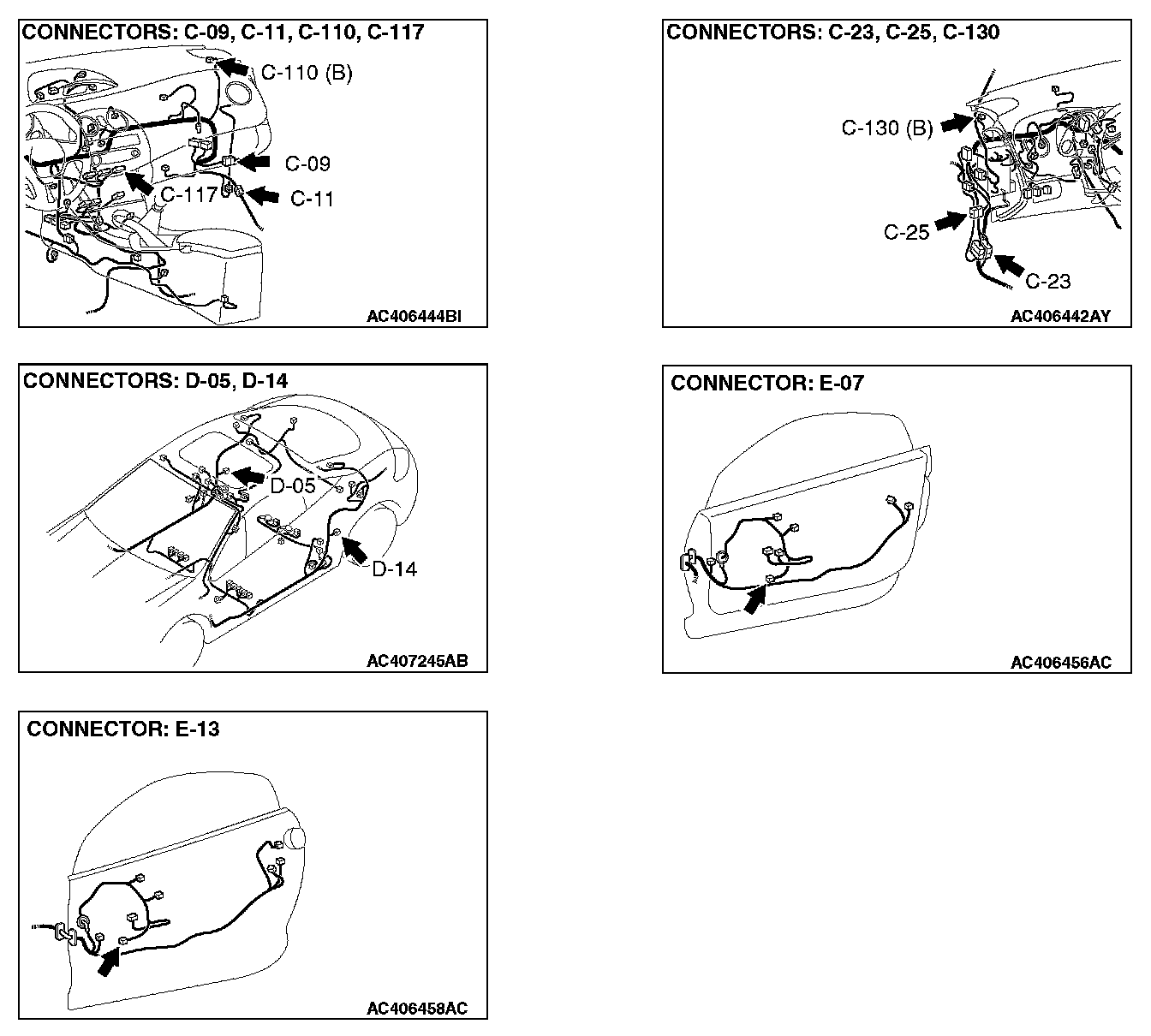 CONNECTORS: C-09, C-11, C-110, C-117

C-110 (B)

C-09

C-117

C-11

AC406444BI

CONNECTORS: C-23, C-25, C-130

C-130 (B)

C-25

C-23

AC406442AY

CONNECTORS: D-05, D-14

D-05

D-14

AC407245AB

CONNECTOR: E-07

AC406456AC

CONNECTOR: E-13

AC406458AC