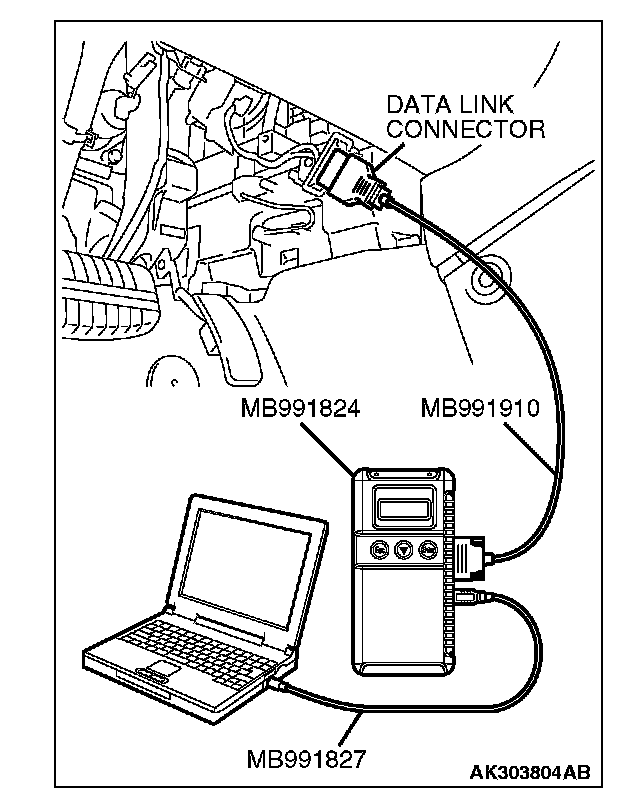 DATA LINK CONNECTOR

MB991824

MB991910

MB991827

AK303804AB