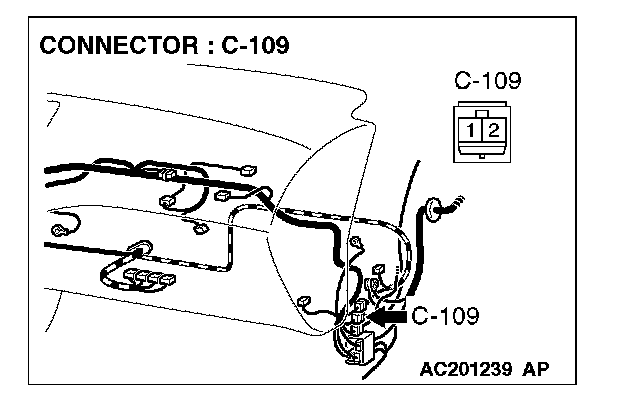 CONNECTOR : C-109

C-109

1 2

C-109

AC201239 AP