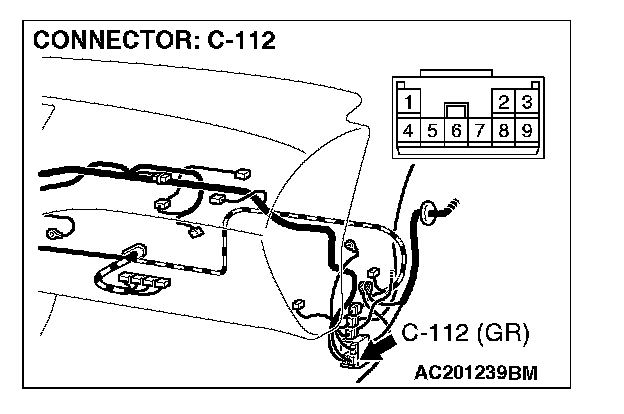 CONNECTOR: C-112

1 2 3
4 5 6 7 8 9

C-112 (GR)

AC201239BM