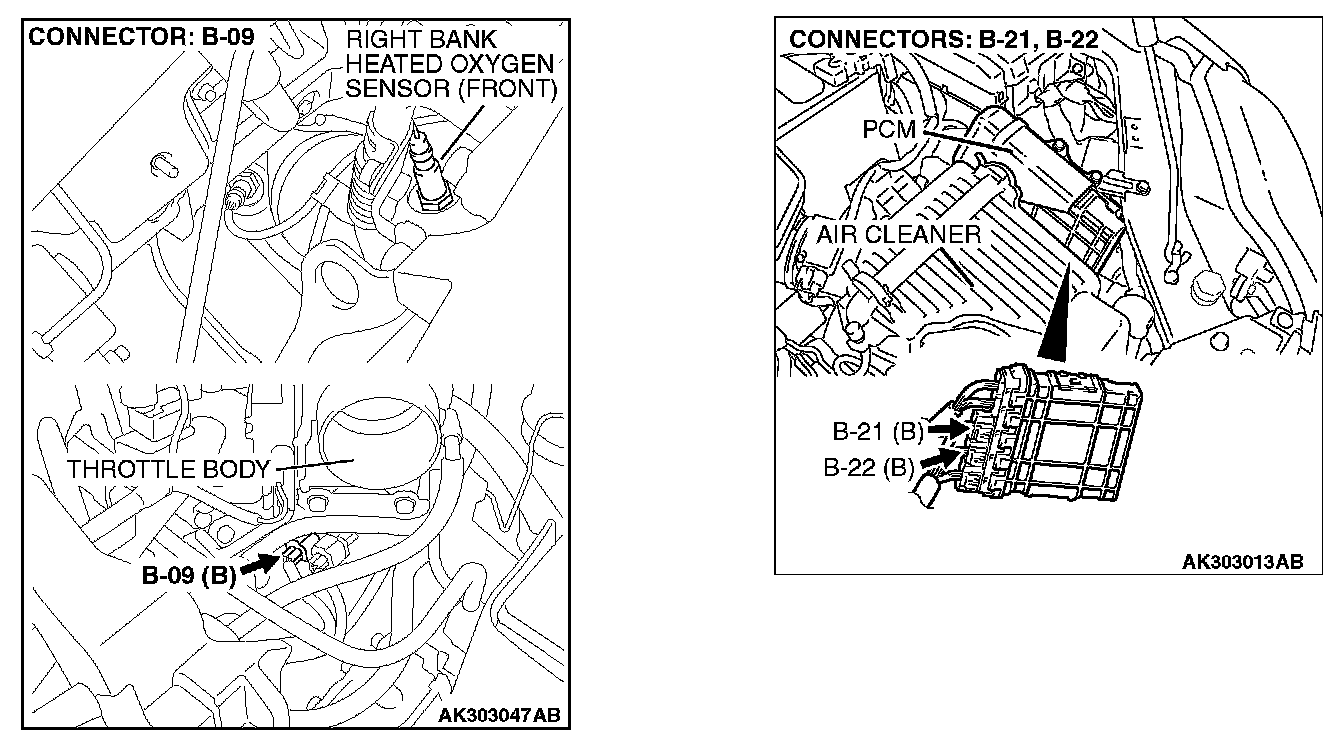 CONNECTOR: B-09

RIGHT BANK HEATED OXYGEN SENSOR (FRONT)

THROTTLE BODY

B-09 (B)

AK303047AB

CONNECTORS: B-21, B-22

PCM

AIR CLEANER

B-21 (B)

B-22 (B)

AK303013AB