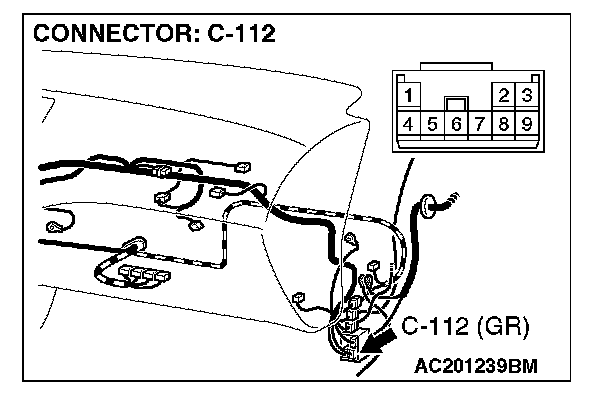 CONNECTOR: C-112

1 2 3
4 5 6 7 8 9

C-112 (GR)

AC201239BM